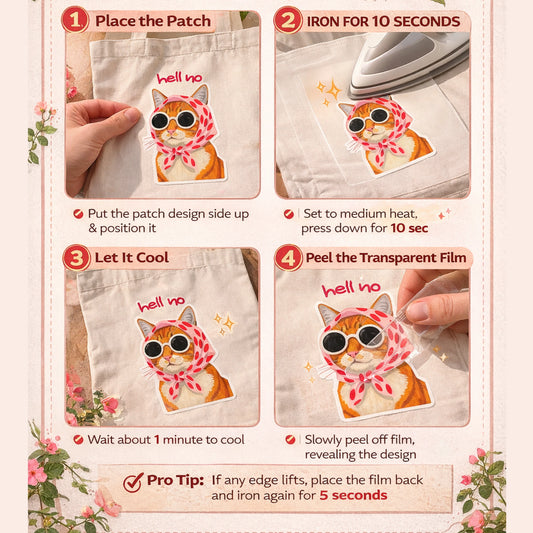 1 Place the Patch

hell no

Put the patch design side up & position it

2 IRON FOR 10 SECONDS

Set to medium heat, press down for 10 sec

3 Let It Cool

hell no

Wait about 1 minute to cool

4 Peel the Transparent Film

hell no

Slowly peel off film, revealing the design

Pro Tip: If any edge lifts, place the film back and iron again for 5 seconds