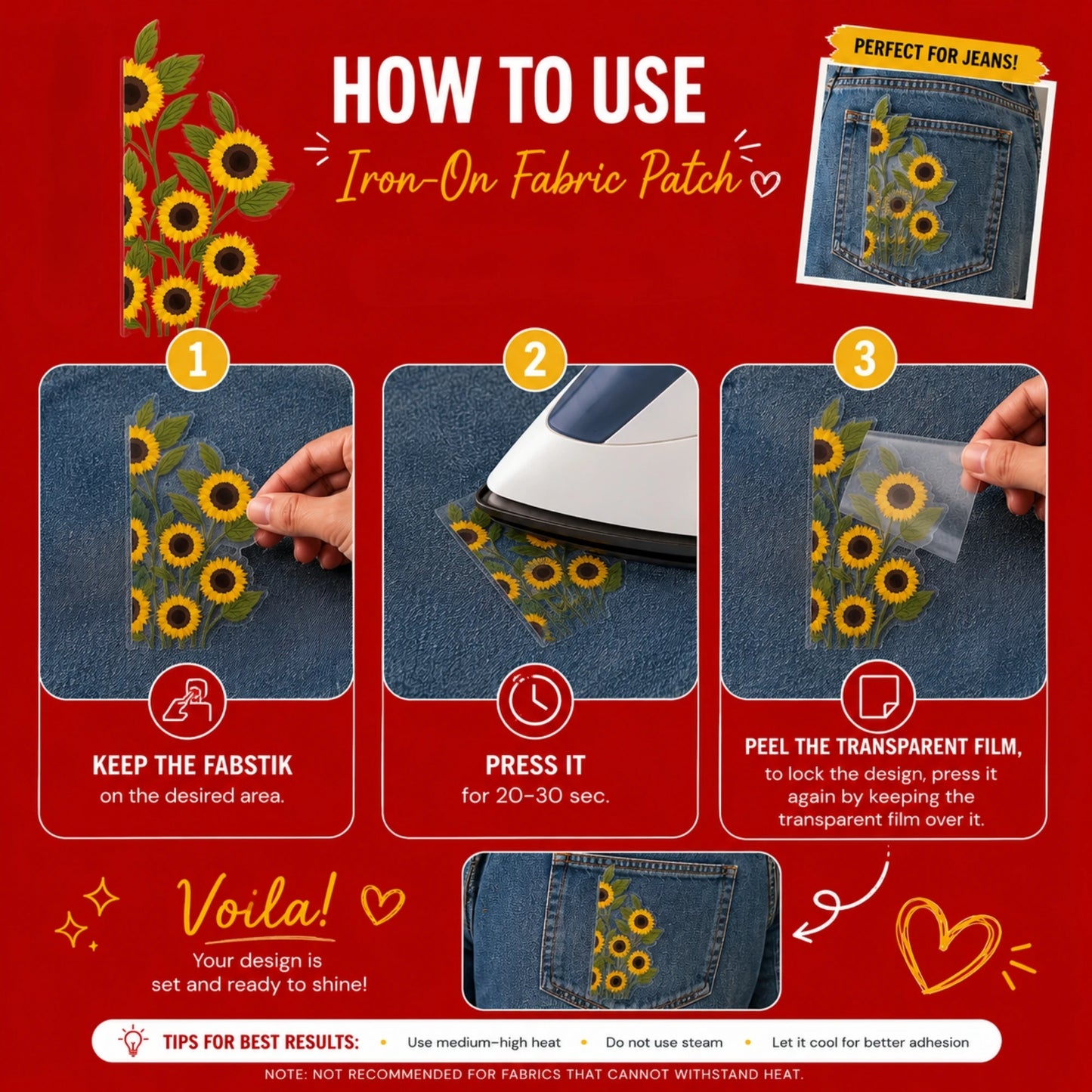 HOW TO USE
Iron-On Fabric Patch

PERFECT FOR JEANS!

1

KEEP THE FABSTIK
on the desired area.

2

PRESS IT
for 20-30 sec.

3

PEEL THE TRANSPARENT FILM,
to lock the design, press it again by keeping the transparent film over it.

Voila!
Your design is set and ready to shine!

TIPS FOR BEST RESULTS: • Use medium-high heat • Do not use steam • Let it cool for better adhesion

NOTE: NOT RECOMMENDED FOR FABRICS THAT CANNOT WITHSTAND HEAT.